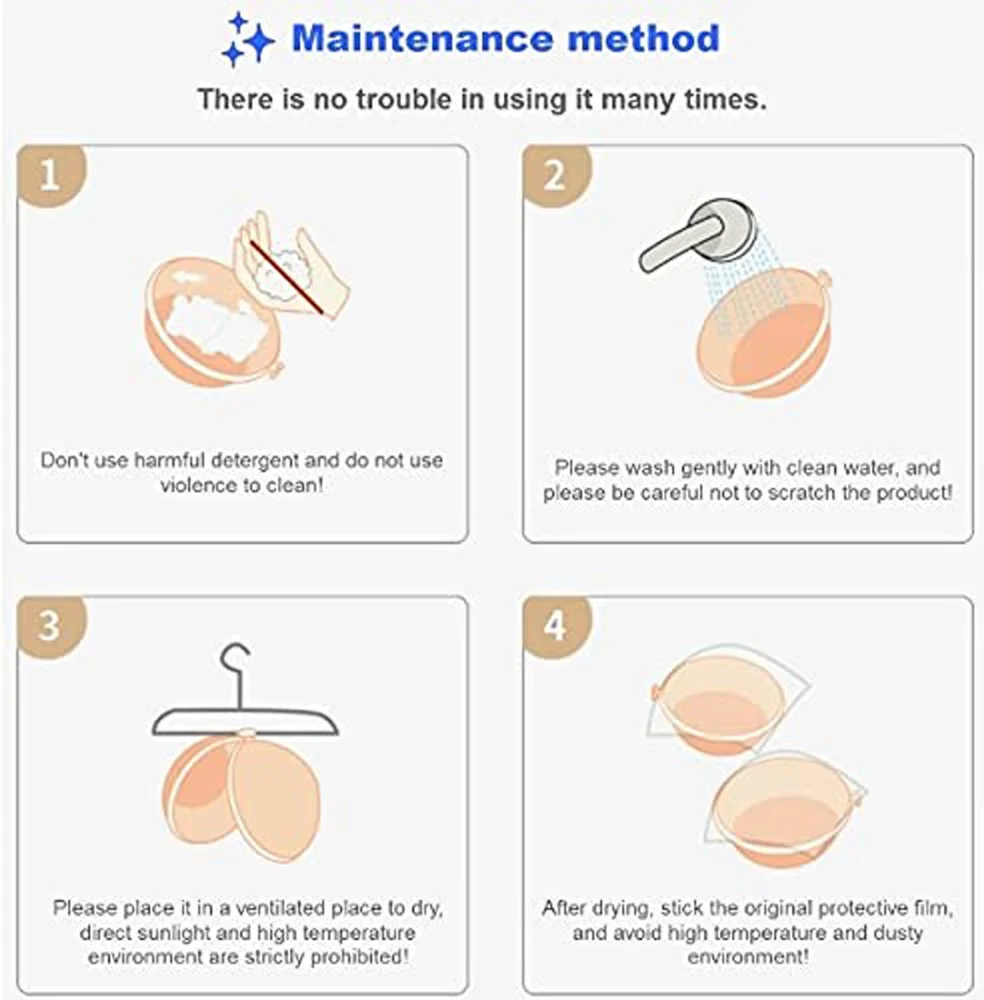 Maintenance method

There is no trouble in using it many times.

1

Don't use harmful detergent and do not use violence to clean!

2

Please wash gently with clean water, and please be careful not to scratch the product!

3

Please place it in a ventilated place to dry, direct sunlight and high temperature environment are strictly prohibited!

4

After drying, stick the original protective film, and avoid high temperature and dusty environment!